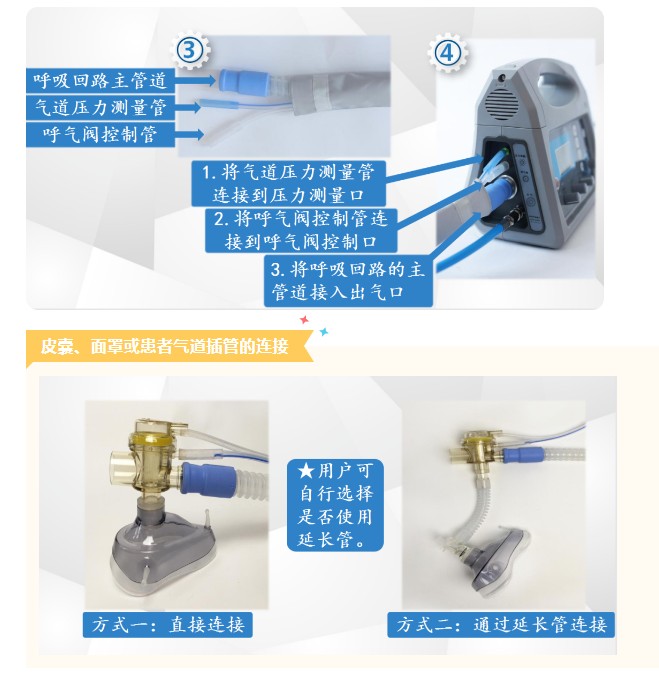 ③

呼吸回路主管道

气道压力测量管

呼气阀控制管

④

1. 将气道压力测量管连接到压力测量口

2. 将呼气阀控制管连接到呼气阀控制口

3. 将呼吸回路的主管道接入出气口

皮囊、面罩或患者气道插管的连接

★用户可自行选择是否使用延长管。

方式一：直接连接

方式二：通过延长管连接